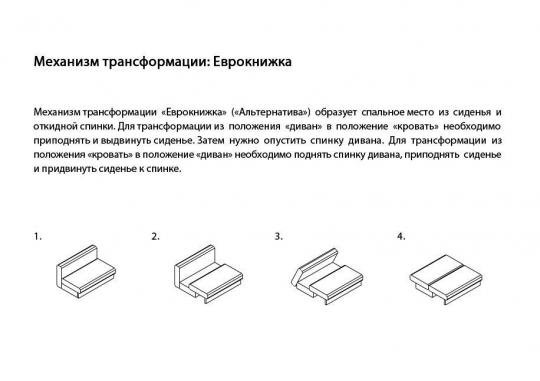 Механизм трансформации: Еврокнижка

Механизм трансформации «Еврокнижка» («Альтернатива») образует спальное место из сиденья и откидной спинки. Для трансформации из положения «диван» в положение «кровать» необходимо приподнять и выдвинуть сиденье. Затем нужно опустить спинку дивана. Для трансформации из положения «кровать» в положение «диван» необходимо поднять спинку дивана, приподнять сиденье и придвинуть сиденье к спинке.

1.

2.

3.

4.